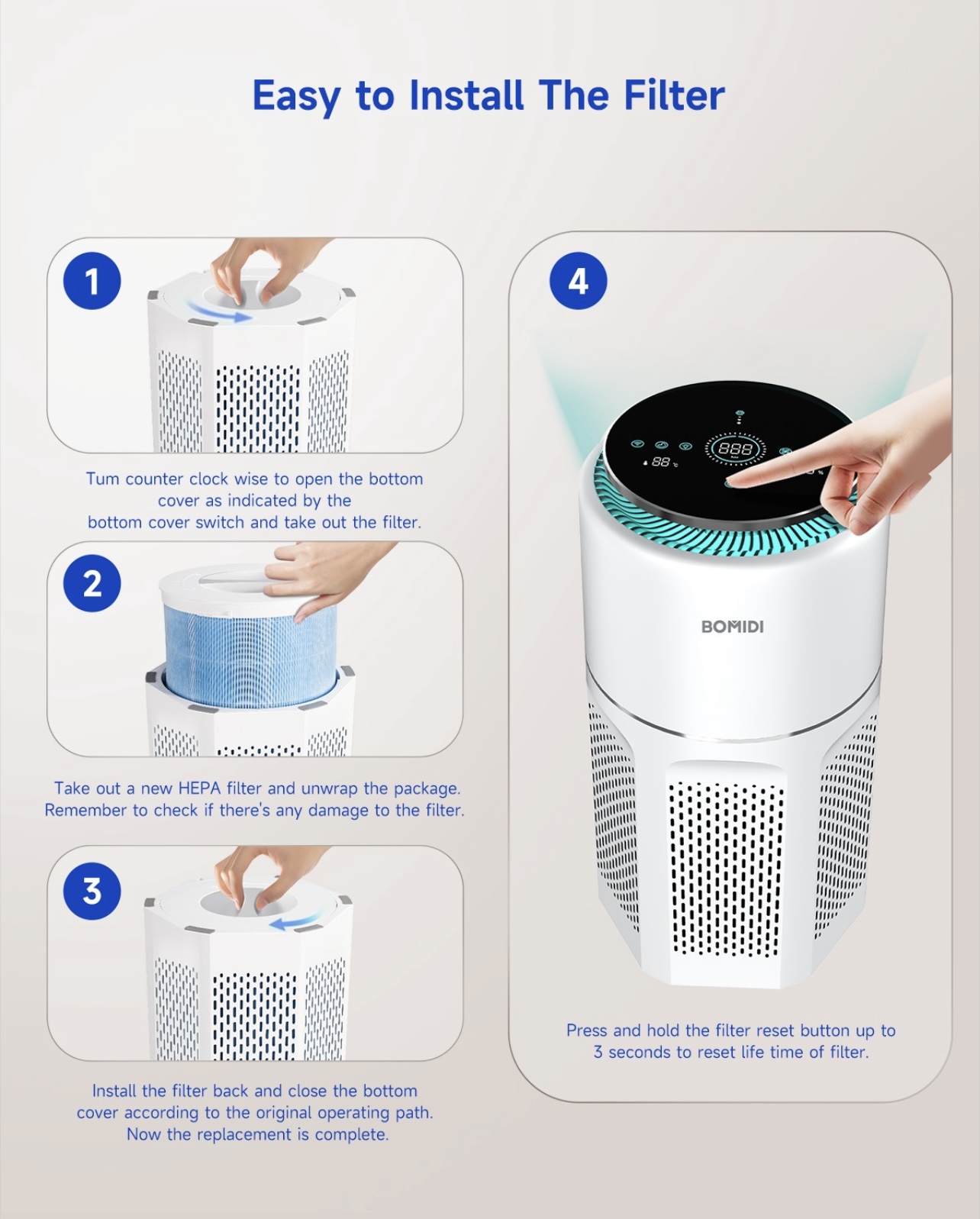 Easy to Install The Filter

1

Tum counter clock wise to open the bottom cover as indicated by the bottom cover switch and take out the filter.

2

Take out a new HEPA filter and unwrap the package. Remember to check if there's any damage to the filter.

3

Install the filter back and close the bottom cover according to the original operating path. Now the replacement is complete.

4

888

88

BOMIDI

Press and hold the filter reset button up to 3 seconds to reset life time of filter.